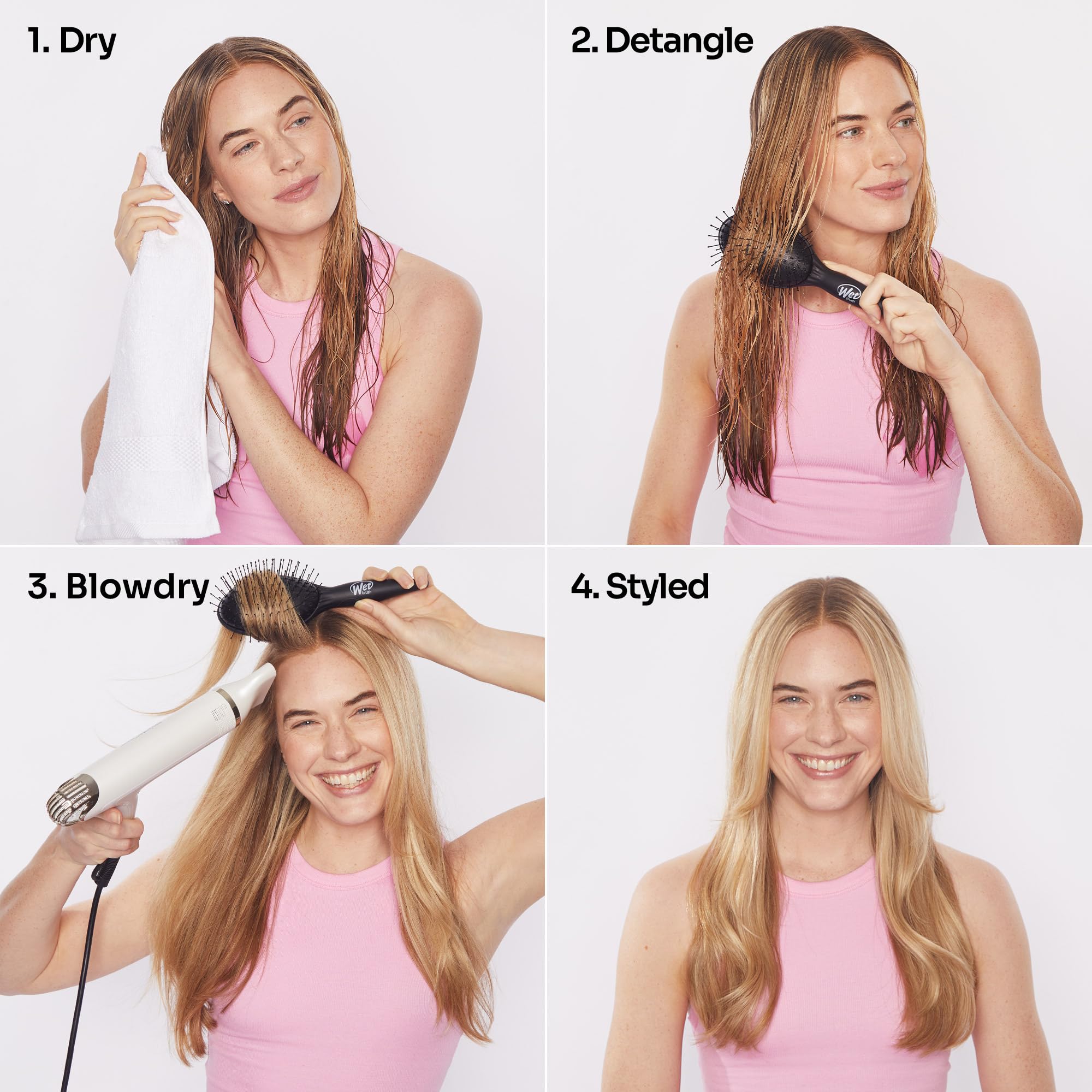 1. Dry

2. Detangle

Wet brush

3. Blowdry

Wet brush

4. Styled